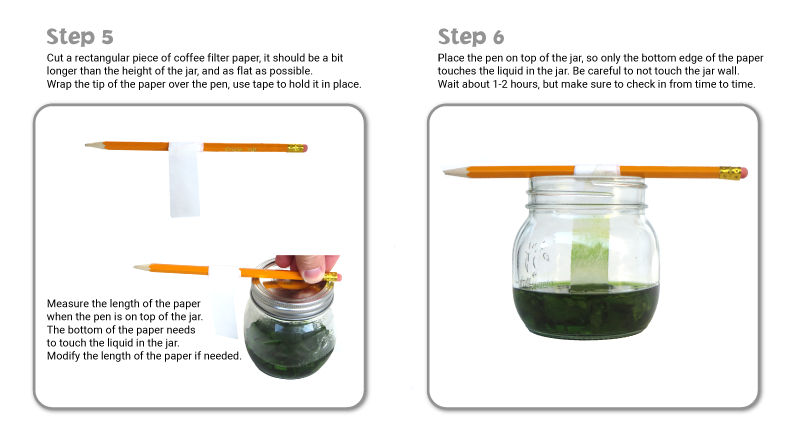 Step 5

Cut a rectangular piece of coffee filter paper, it should be a bit longer than the height of the jar, and as flat as possible.
Wrap the tip of the paper over the pen, use tape to hold it in place.

Measure the length of the paper when the pen is on top of the jar.
The bottom of the paper needs to touch the liquid in the jar.
Modify the length of the paper if needed.

Step 6

Place the pen on top of the jar, so only the bottom edge of the paper touches the liquid in the jar. Be careful to not touch the jar wall.
Wait about 1-2 hours, but make sure to check in from time to time.